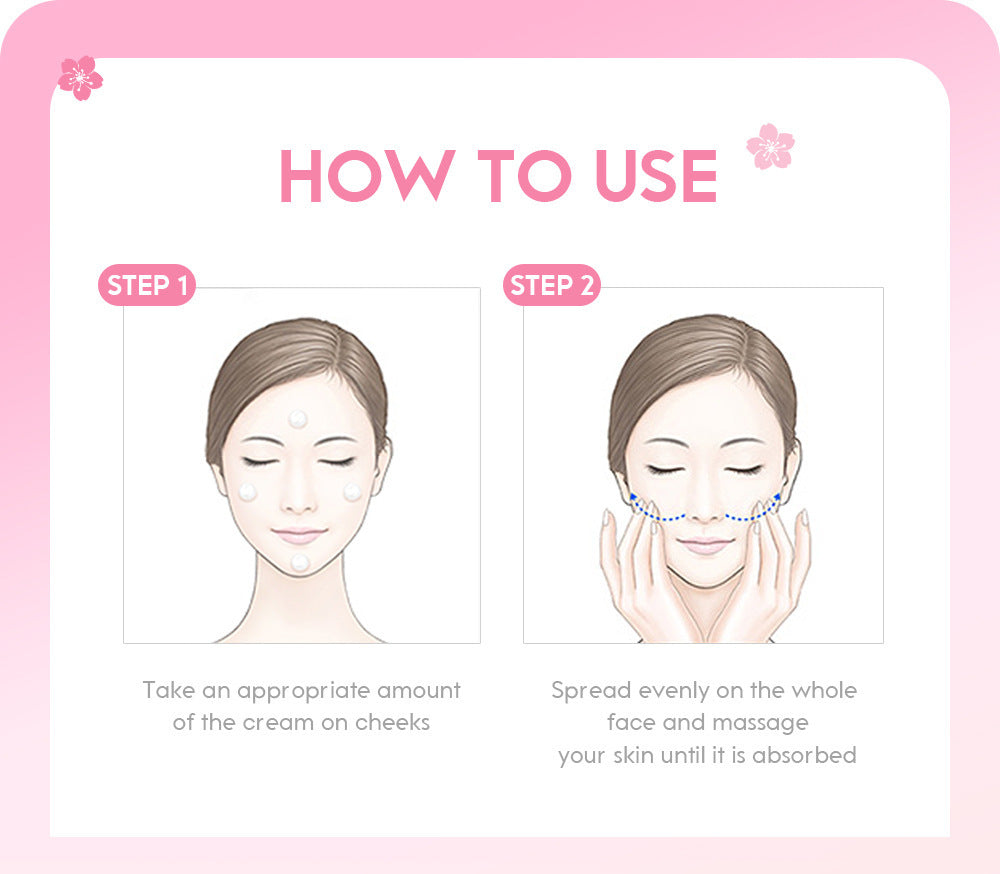 HOW TO USE

STEP 1

Take an appropriate amount of the cream on cheeks

STEP 2

Spread evenly on the whole face and massage your skin until it is absorbed