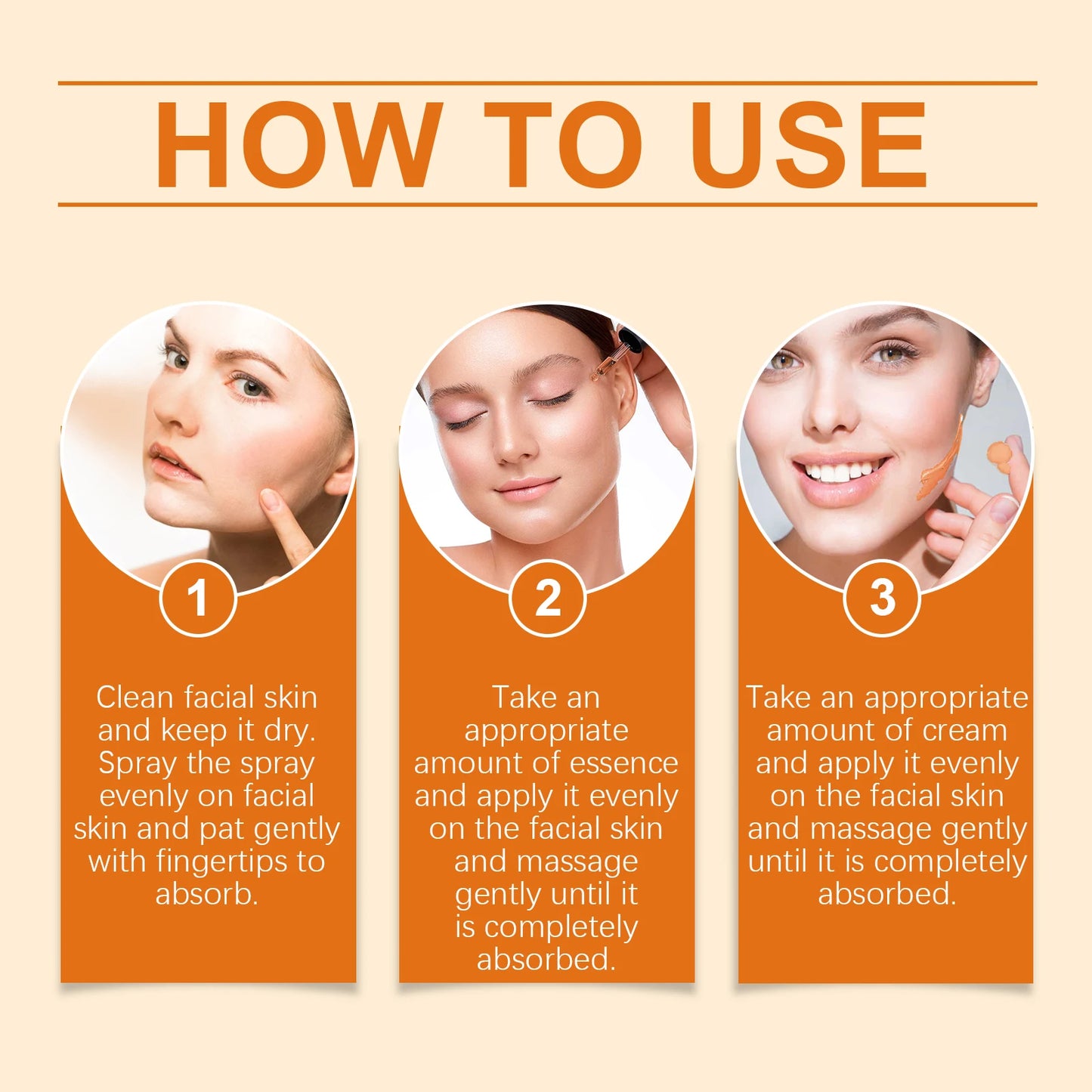 HOW TO USE

1

Clean facial skin and keep it dry. Spray the spray evenly on facial skin and pat gently with fingertips to absorb.

2

Take an appropriate amount of essence and apply it evenly on the facial skin and massage gently until it is completely absorbed.

3

Take an appropriate amount of cream and apply it evenly on the facial skin and massage gently until it is completely absorbed.